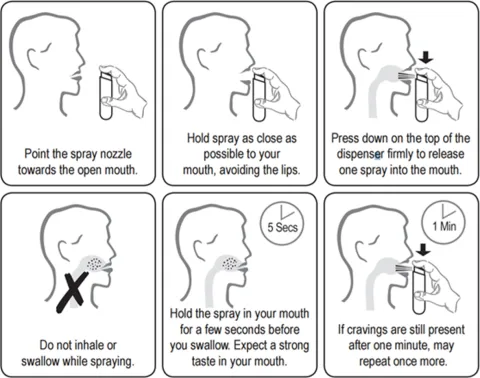 Point the spray nozzle towards the open mouth.

Hold spray as close as possible to your mouth, avoiding the lips.

Press down on the top of the dispenser firmly to release one spray into the mouth.

Do not inhale or swallow while spraying.

5 Secs

Hold the spray in your mouth for a few seconds before you swallow. Expect a strong taste in your mouth.

1 Min

If cravings are still present after one minute, may repeat once more.