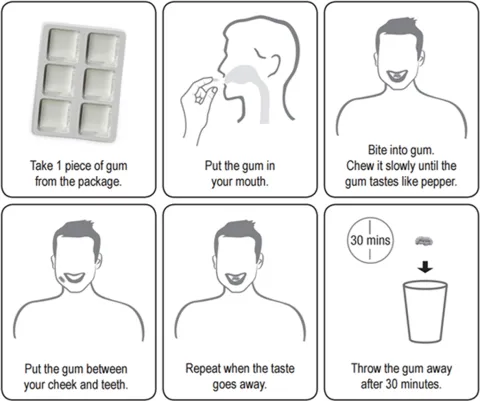 Take 1 piece of gum from the package.

Put the gum in your mouth.

Bite into gum. Chew it slowly until the gum tastes like pepper.

Put the gum between your cheek and teeth.

Repeat when the taste goes away.

30 mins

Throw the gum away after 30 minutes.