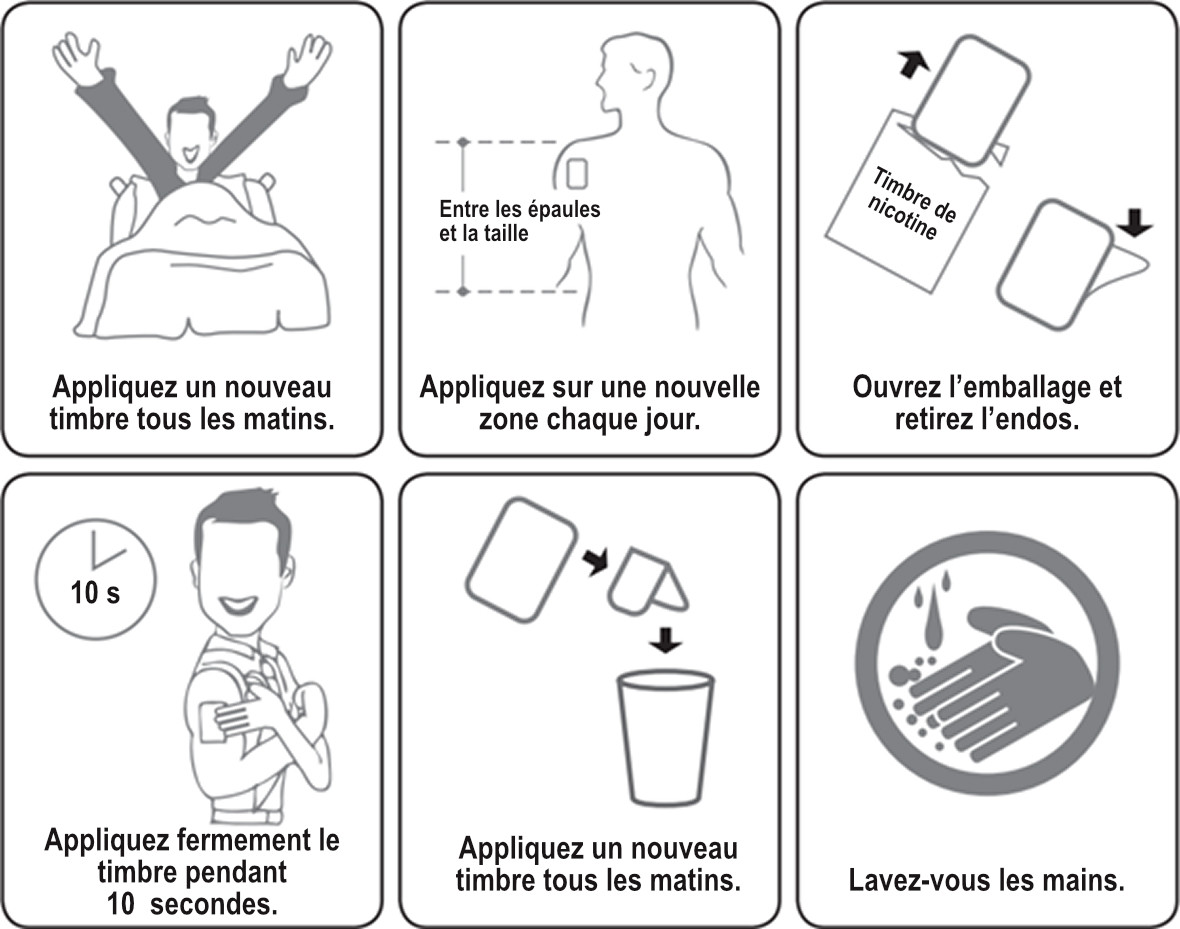 Appliquez un nouveau timbre tous les matins.

Entre les épaules et la taille

Appliquez sur une nouvelle zone chaque jour.

Timbre de nicotine

Ouvrez l'emballage et retirez l'endos.

10 s

Appliquez fermement le timbre pendant 10 secondes.

Appliquez un nouveau timbre tous les matins.

Lavez-vous les mains.