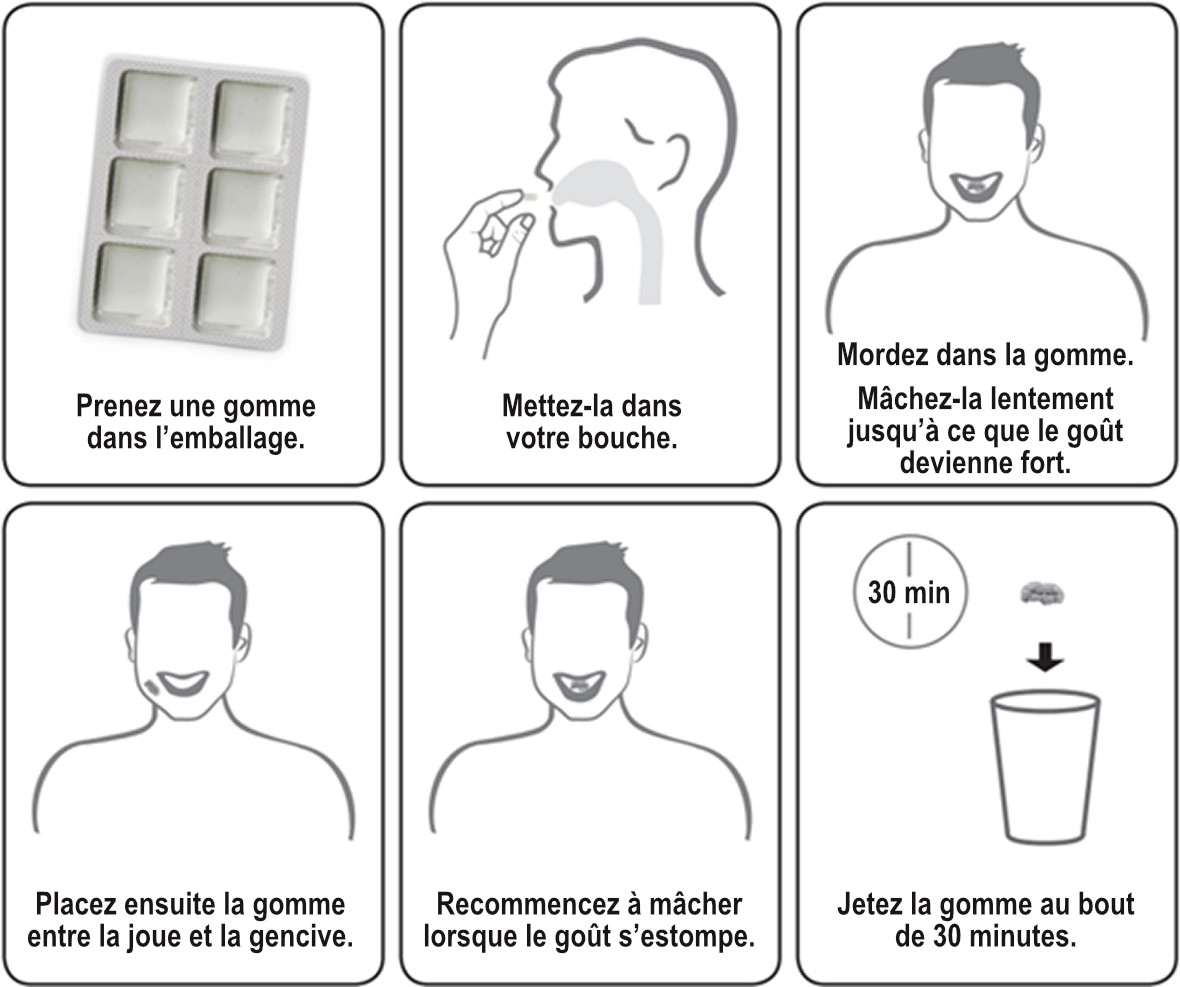 Prenez une gomme dans l’emballage.

Mettez-la dans votre bouche.

Mordez dans la gomme.

Mâchez-la lentement jusqu’à ce que le goût devienne fort.

Placez ensuite la gomme entre la joue et la gencive.

Recommencez à mâcher lorsque le goût s’estompe.

30 min

Jetez la gomme au bout de 30 minutes.